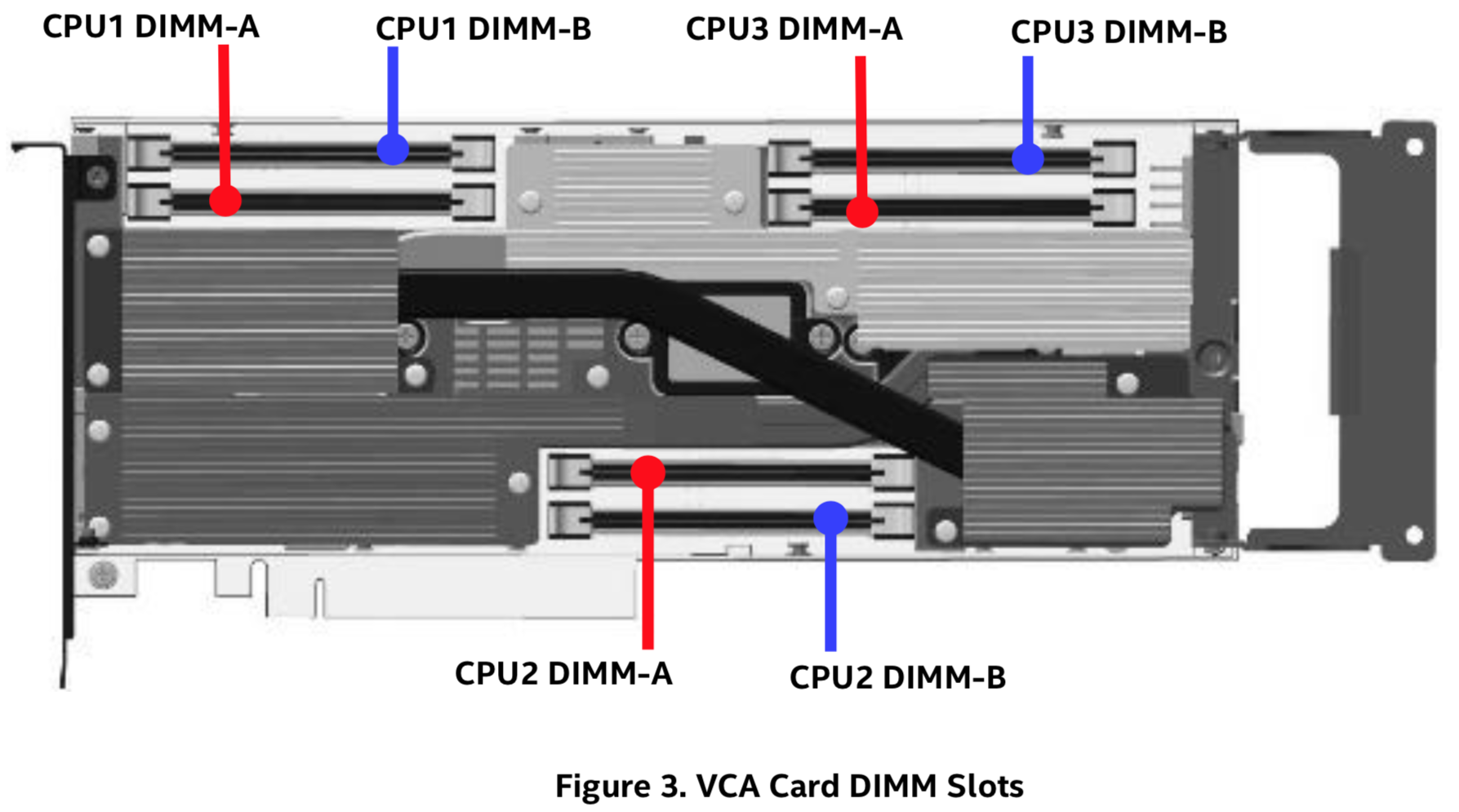 CPU1 DIMM-A

CPU1 DIMM-B

CPU3 DIMM-A

CPU3 DIMM-B

CPU2 DIMM-A

CPU2 DIMM-B

Figure 3. VCA Card DIMM Slots